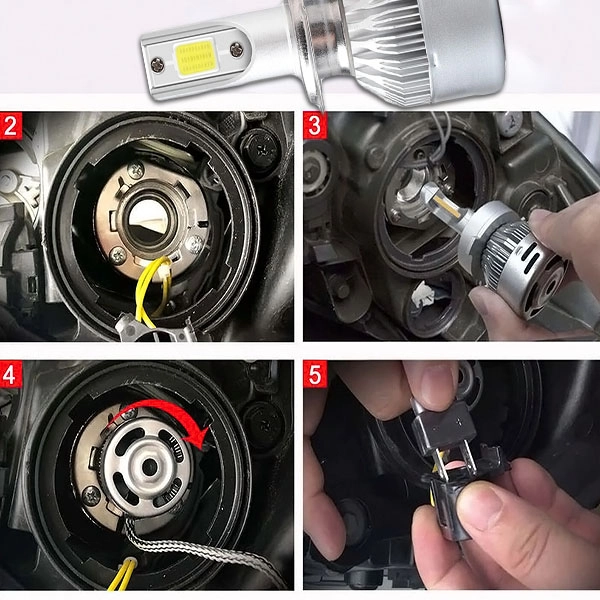 2
3
4
5